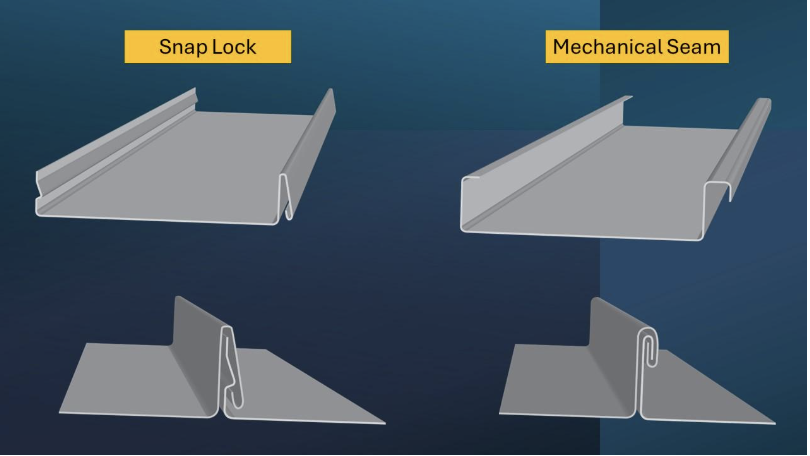 Snap Lock

Mechanical Seam